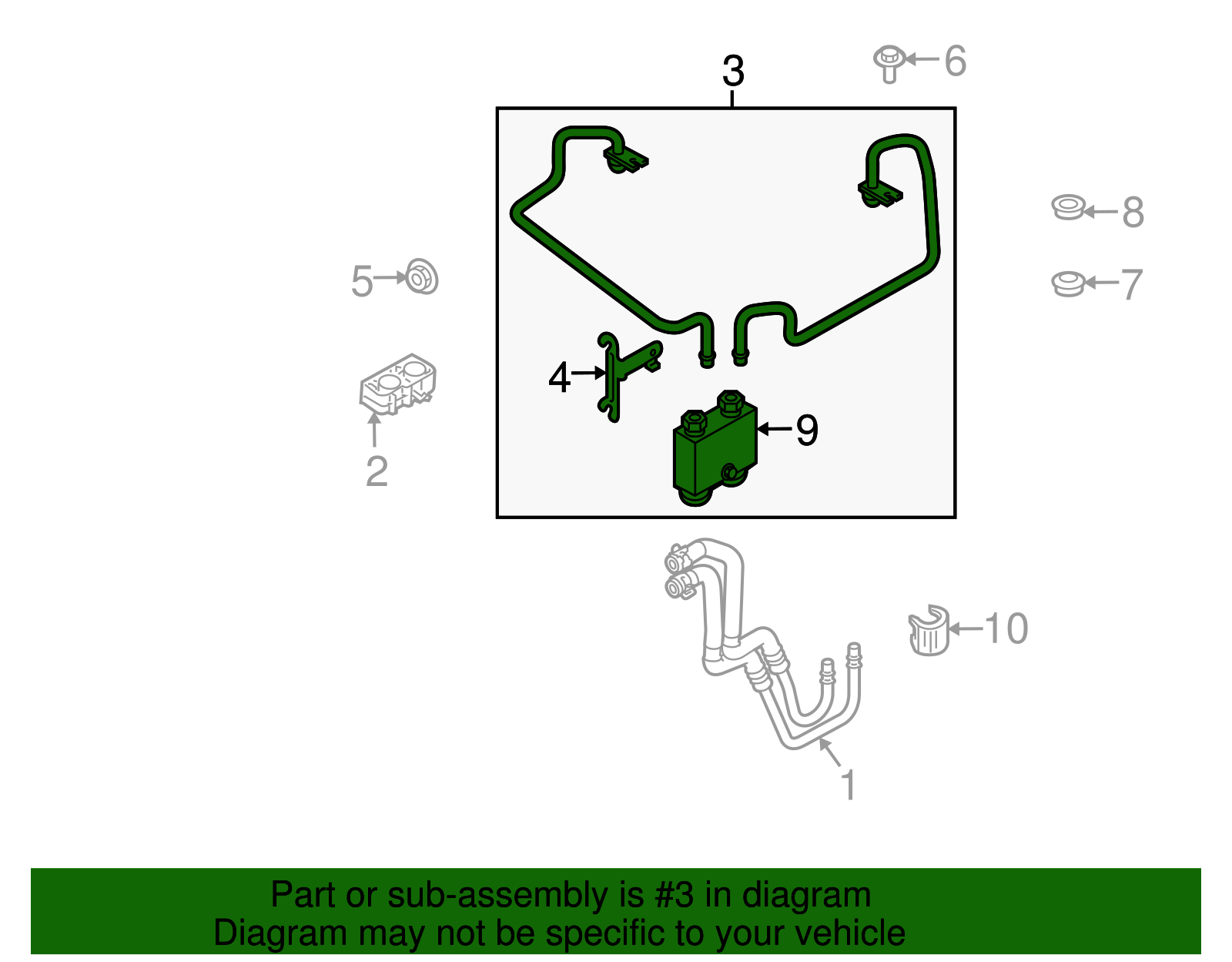 3
6
8
5
7
4
9
2
10
1

Part or sub-assembly is #3 in diagram
Diagram may not be specific to your vehicle