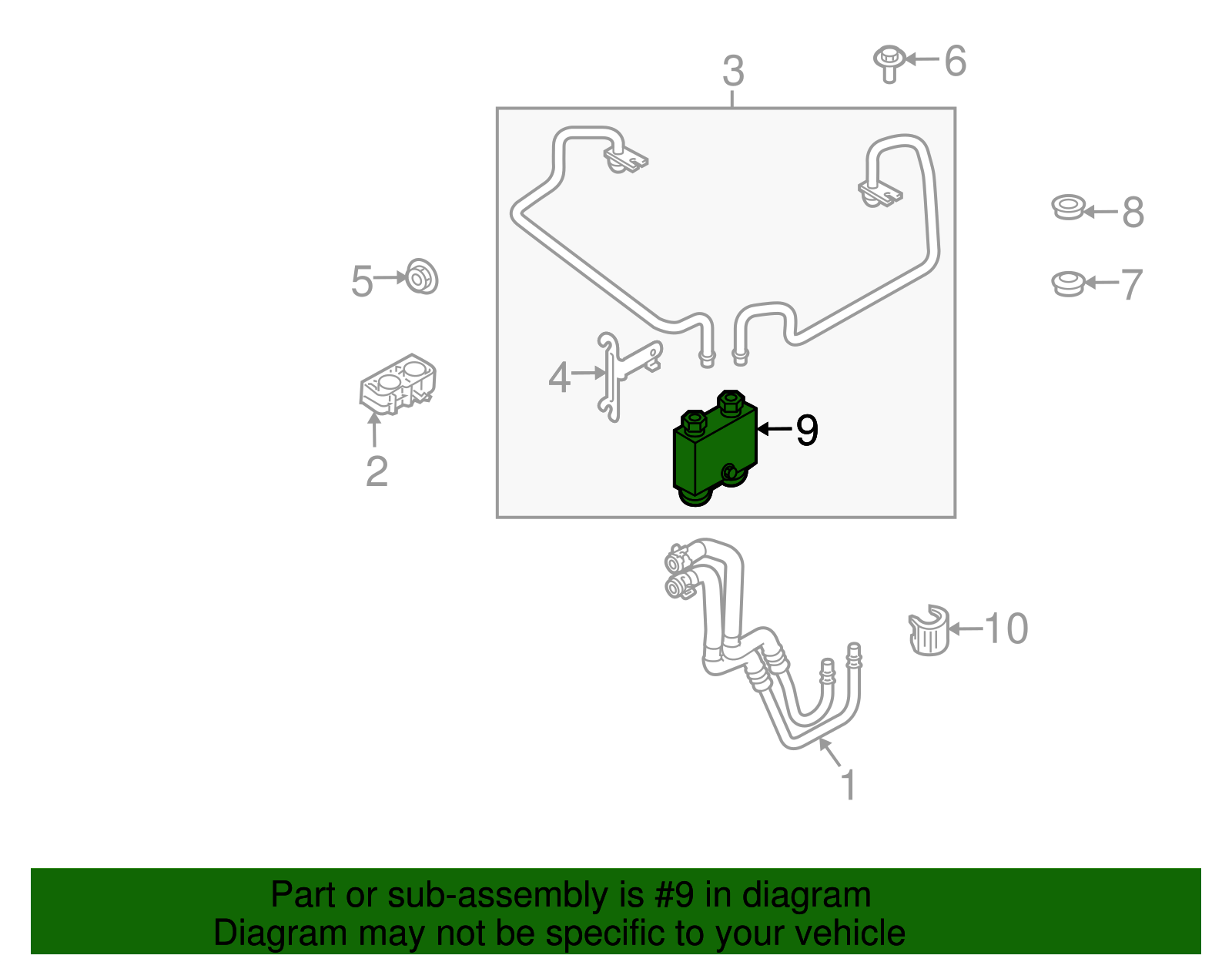 3
6
8
5
7
4
9
2
10
1

Part or sub-assembly is #9 in diagram
Diagram may not be specific to your vehicle