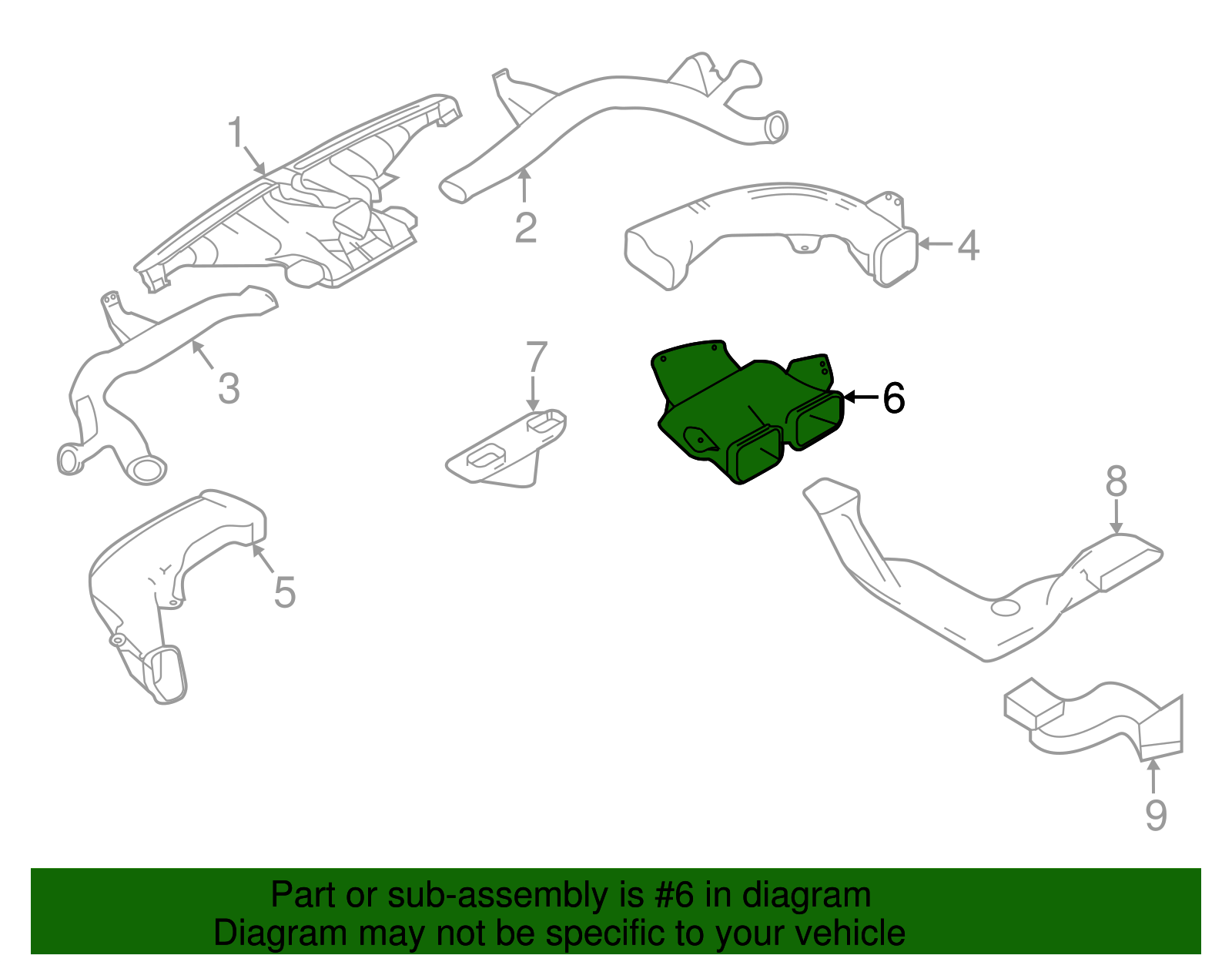 1
2
4
3
7
6
8
5
9

Part or sub-assembly is #6 in diagram
Diagram may not be specific to your vehicle