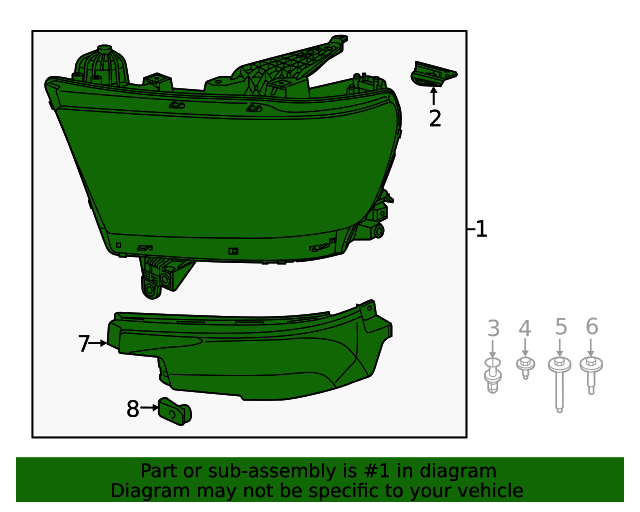 2
1
7
8
3
4
5
6

Part or sub-assembly is #1 in diagram
Diagram may not be specific to your vehicle