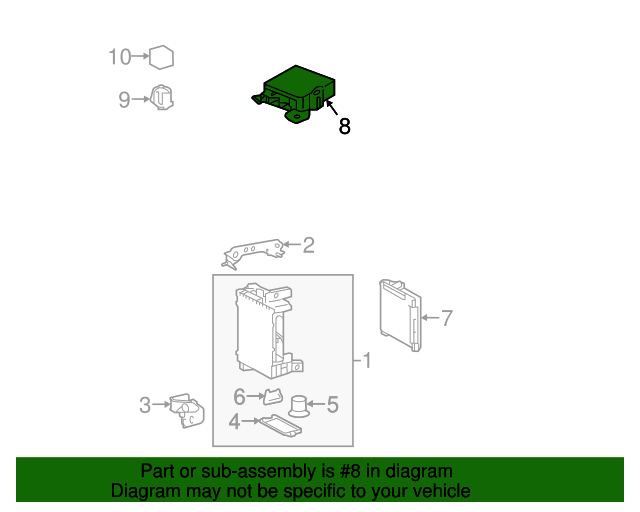 10
9
8
2
7
1
6
5
3
4

Part or sub-assembly is #8 in diagram
Diagram may not be specific to your vehicle