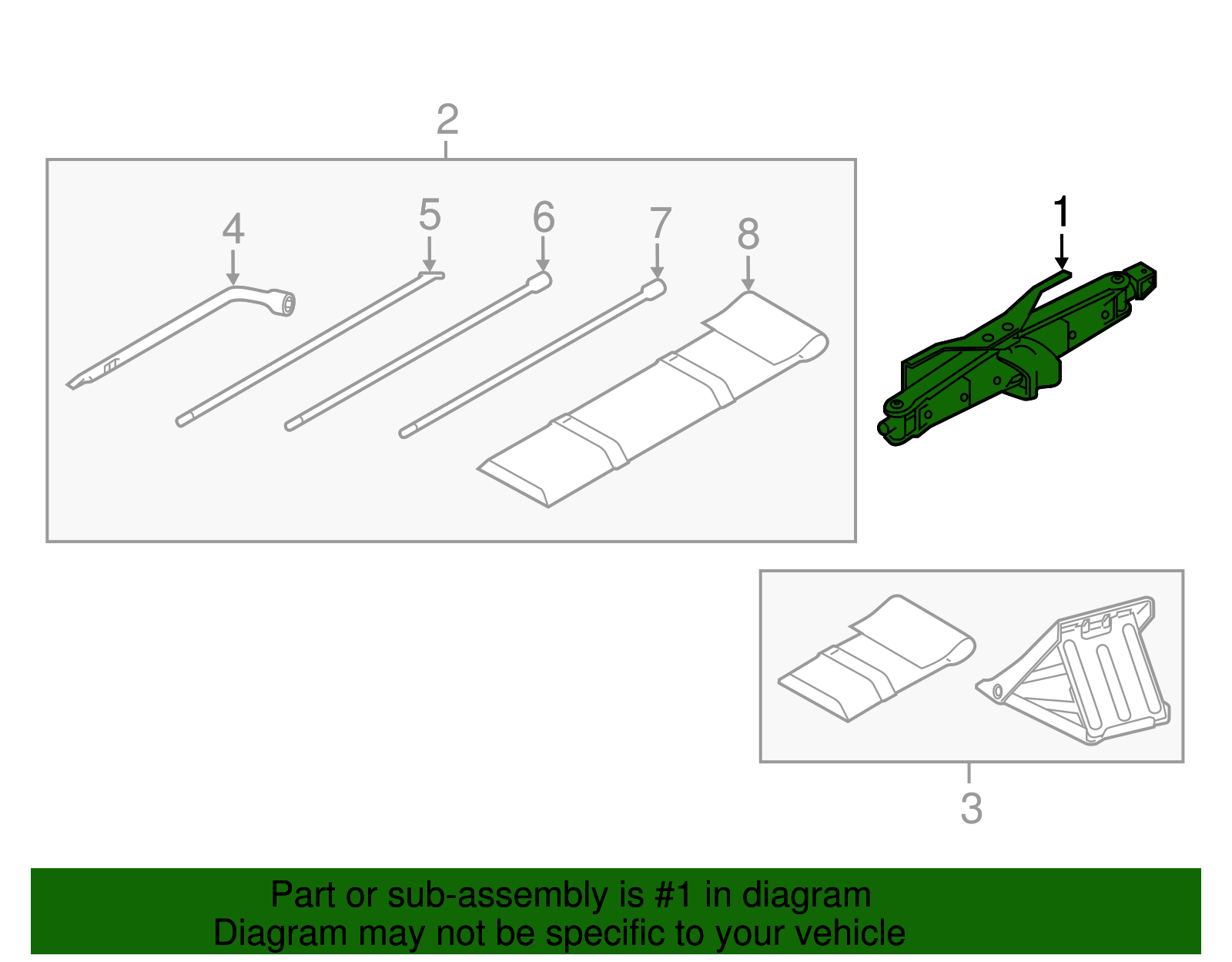 2
4
5
6
7
8
1
3

Part or sub-assembly is #1 in diagram
Diagram may not be specific to your vehicle