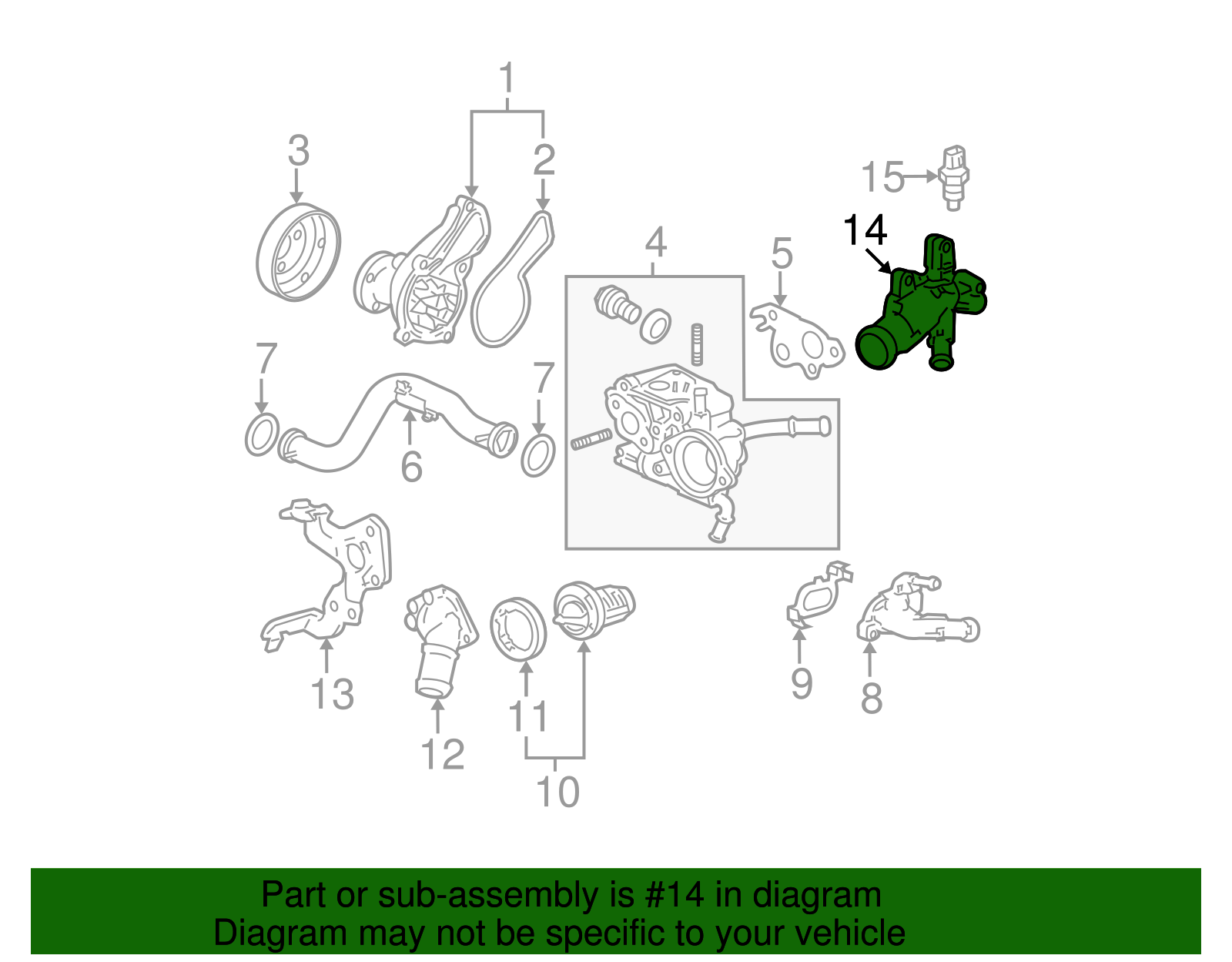 1
3
2
15
14
4
5
7
7
6
13
12
11
10
9
8

Part or sub-assembly is #14 in diagram
Diagram may not be specific to your vehicle