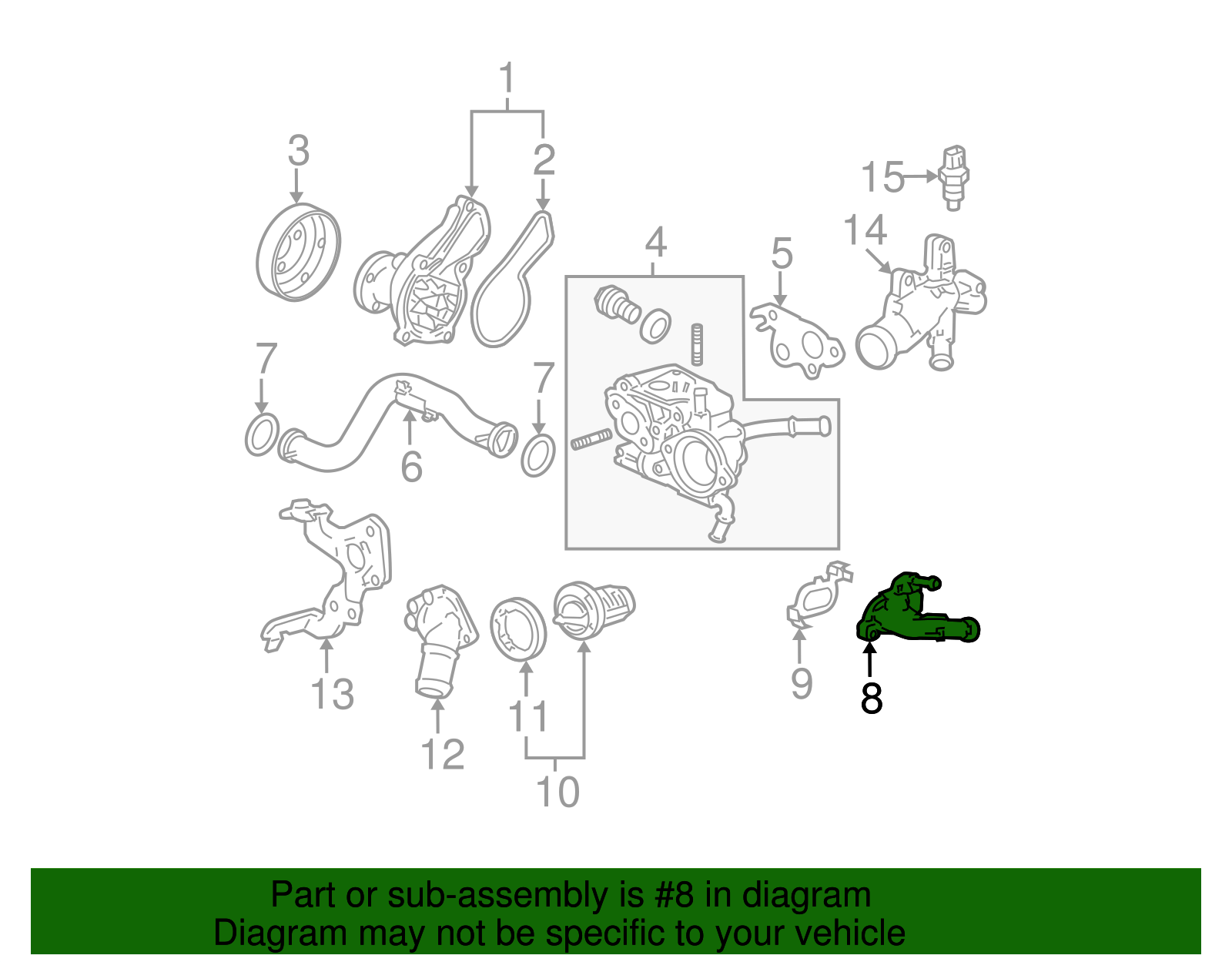 1
3
2
15
14
4
5
7
7
6
13
12
11
10
9
8

Part or sub-assembly is #8 in diagram
Diagram may not be specific to your vehicle