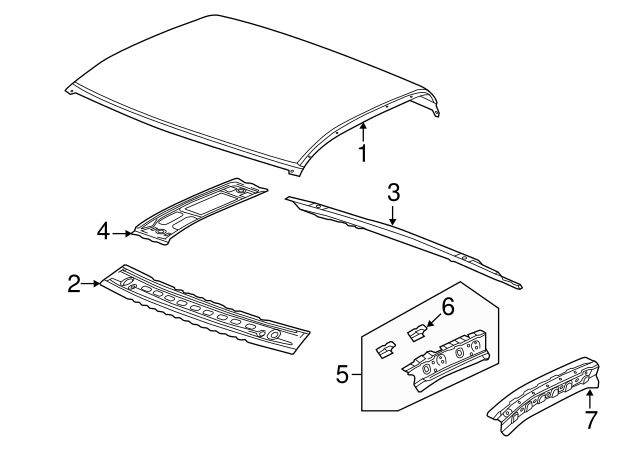 1
3
4
2
6
5
7