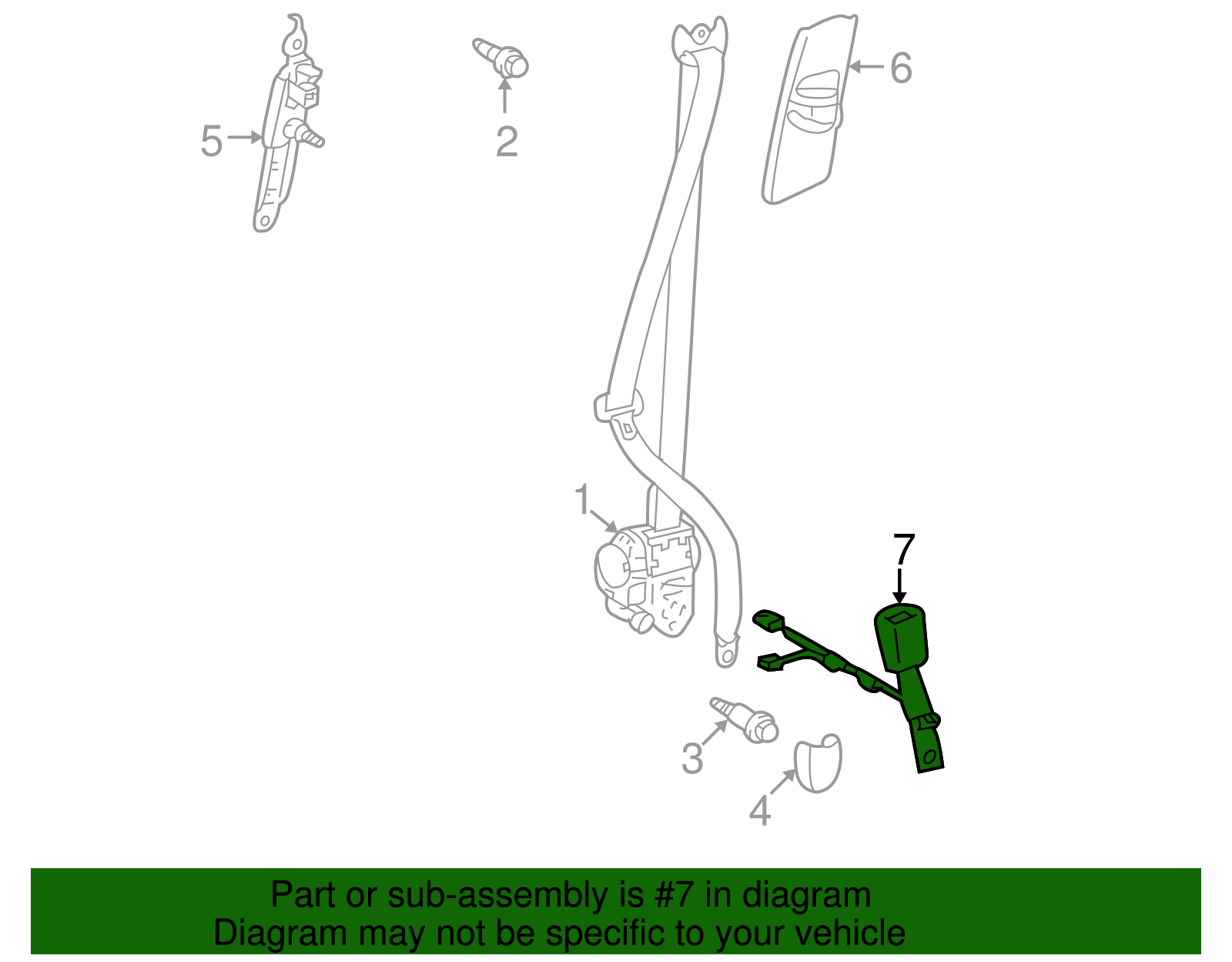 5
2
6
1
7
3
4

Part or sub-assembly is #7 in diagram
Diagram may not be specific to your vehicle