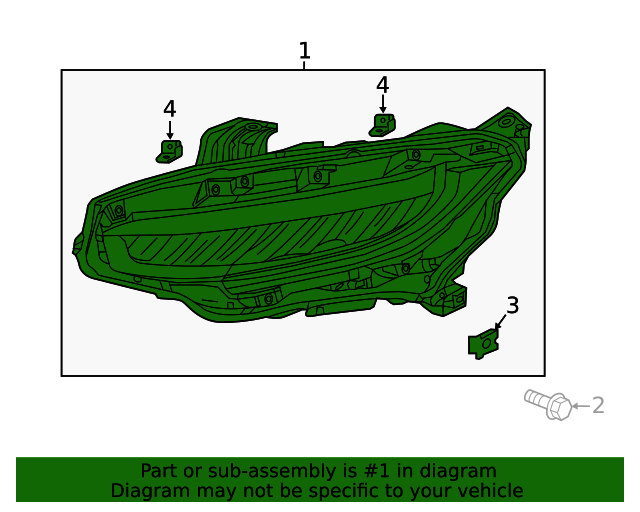 1
4
4
3
2

Part or sub-assembly is #1 in diagram
Diagram may not be specific to your vehicle