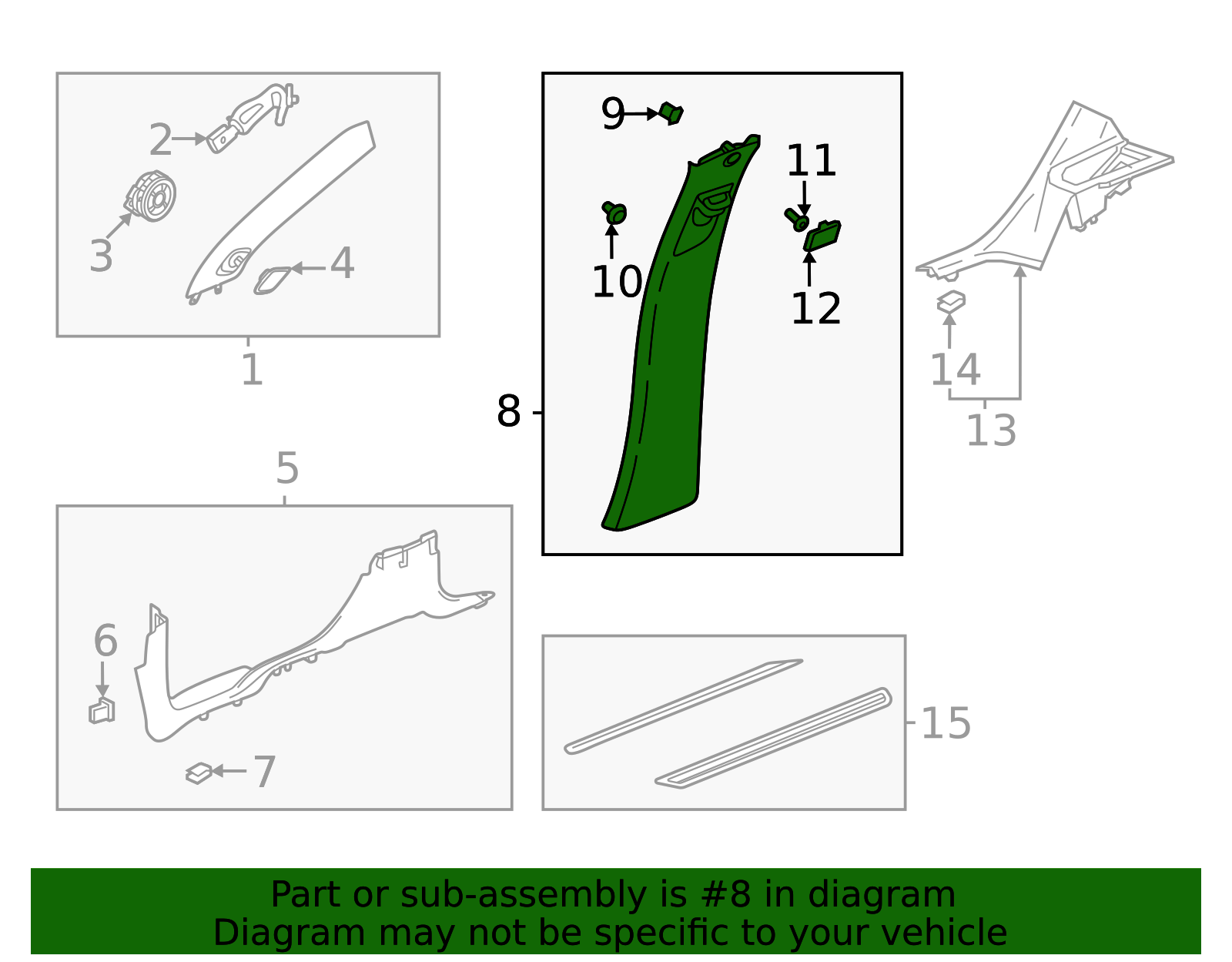 2
3
4
1
9
11
10
12
8
14
13
5
6
7
15

Part or sub-assembly is #8 in diagram
Diagram may not be specific to your vehicle