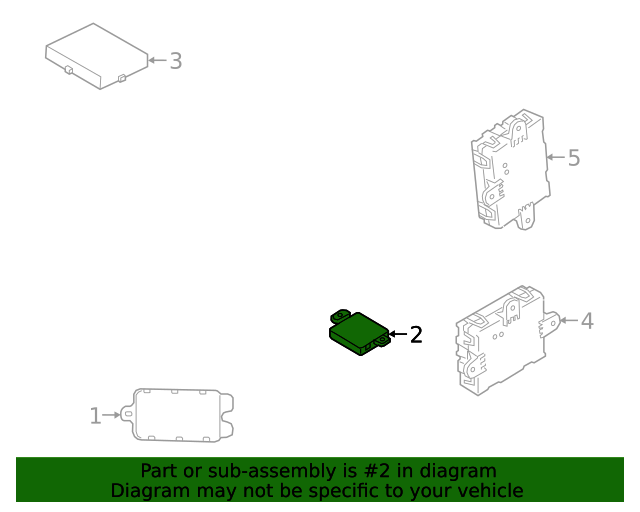 3

5

2

4

1

Part or sub-assembly is #2 in diagram
Diagram may not be specific to your vehicle