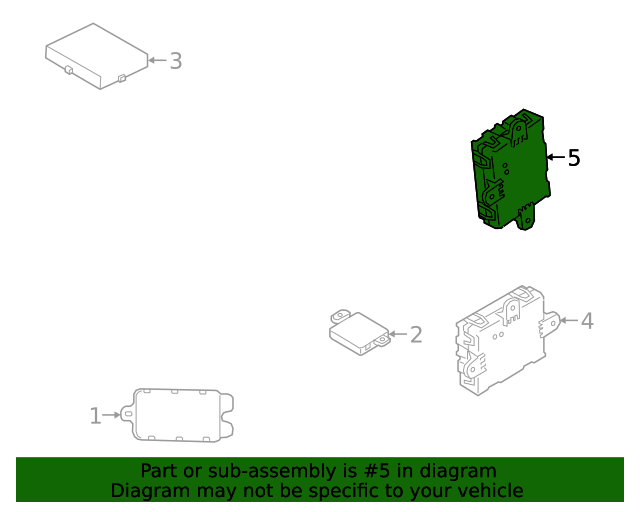 3

5

2

4

1

Part or sub-assembly is #5 in diagram
Diagram may not be specific to your vehicle