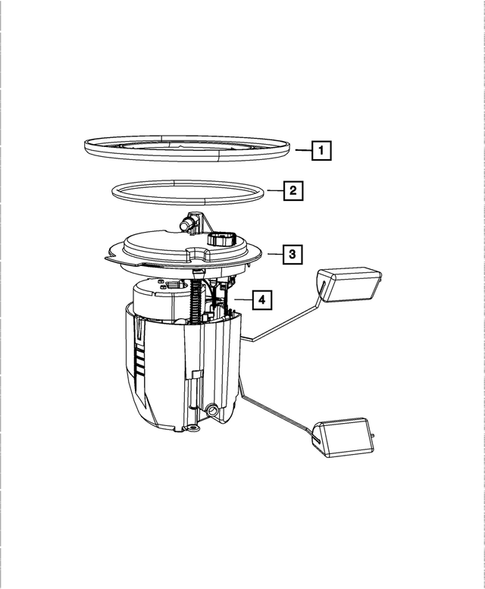 1
2
3
4