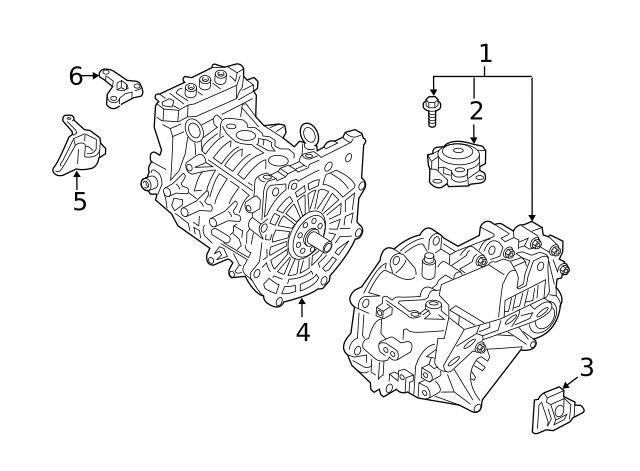 1
6
2
5
4
3