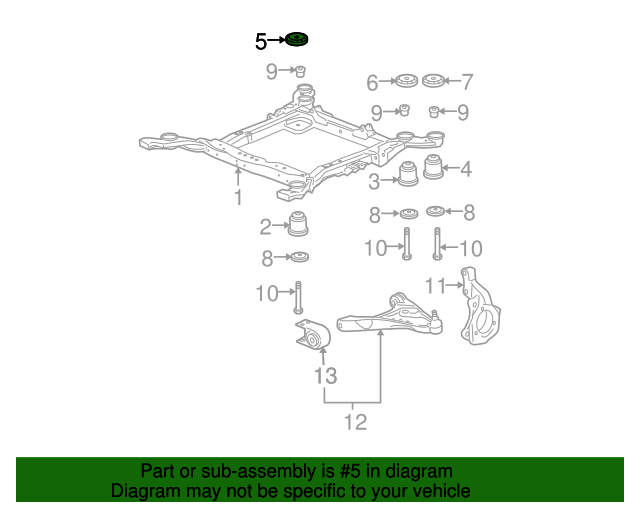 5
9
6
7
9
9
1
3
4
2
8
8
8
10
10
10
11
13
12

Part or sub-assembly is #5 in diagram
Diagram may not be specific to your vehicle