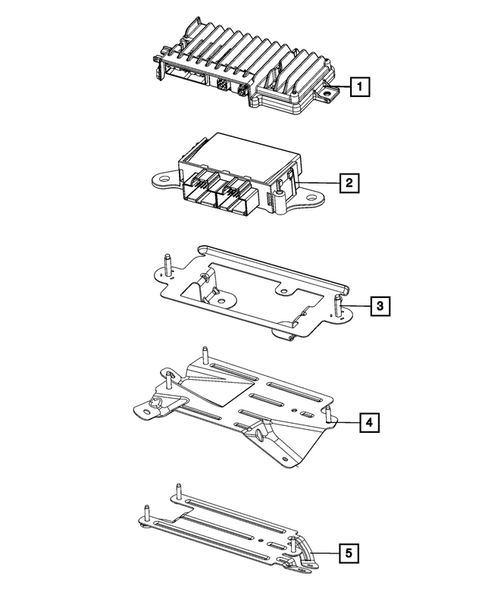 1
2
3
4
5