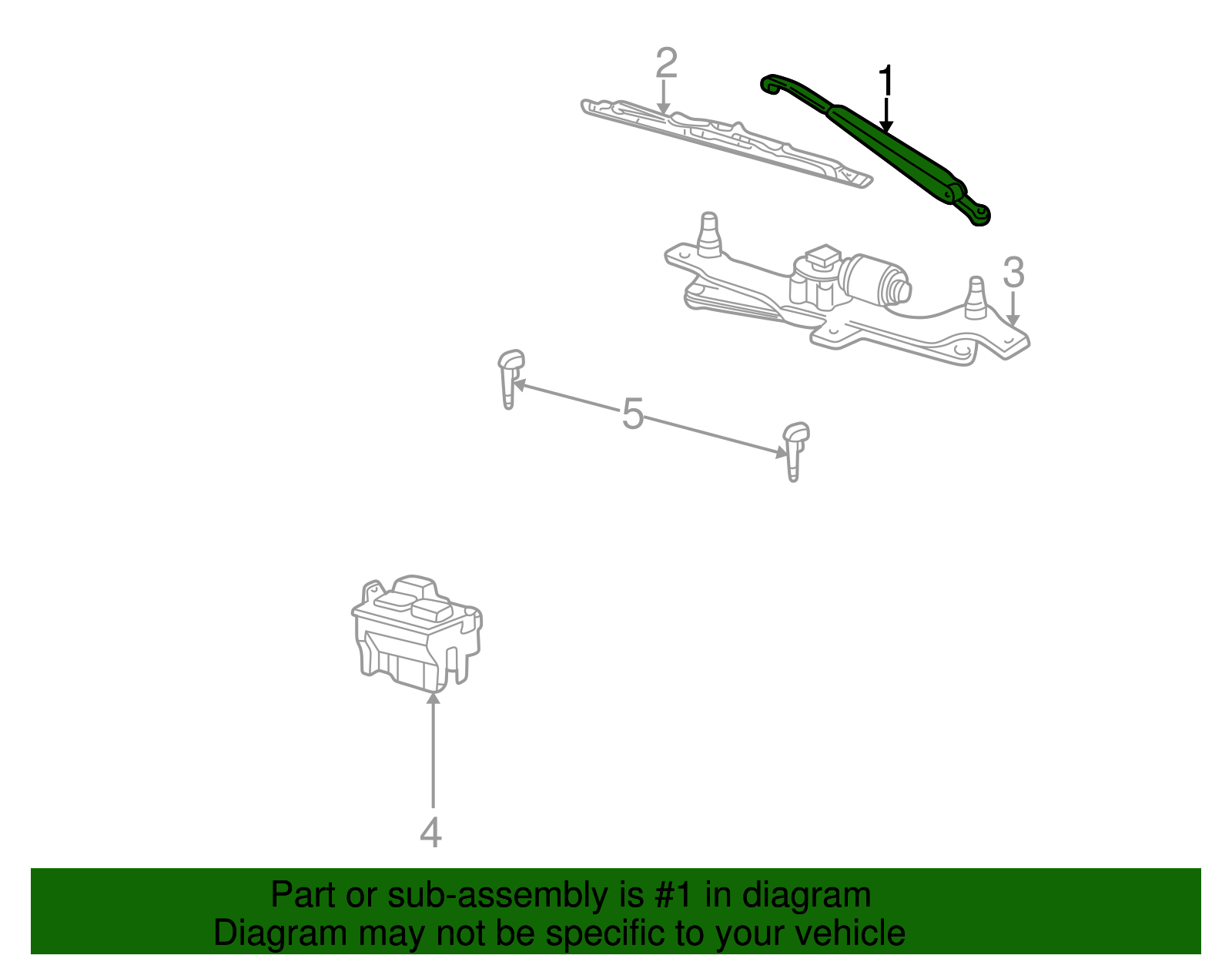 2
1
3
5
4
Part or sub-assembly is #1 in diagram
Diagram may not be specific to your vehicle