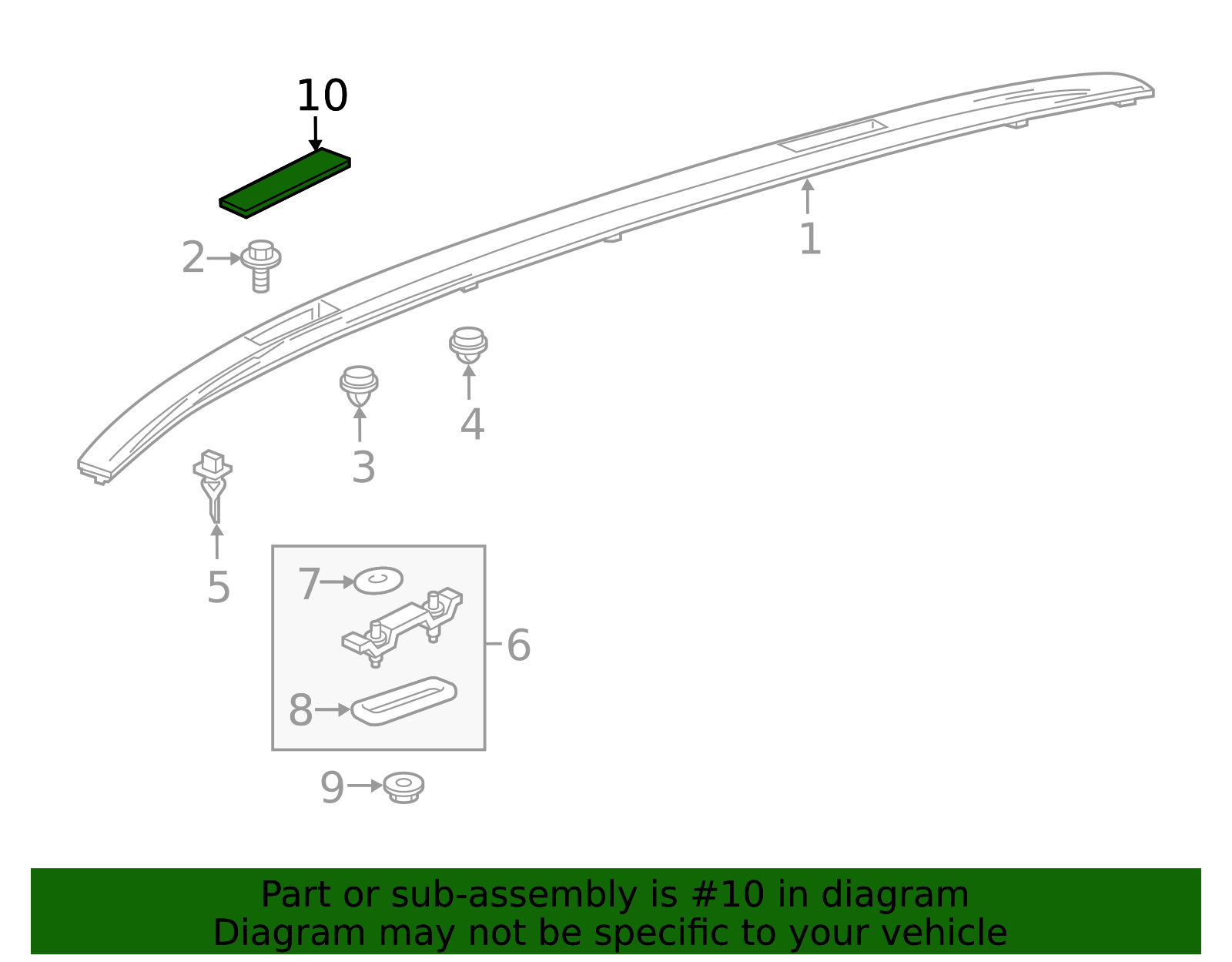 10

2

1

4

3

5

7

6

8

9

Part or sub-assembly is #10 in diagram
Diagram may not be specific to your vehicle