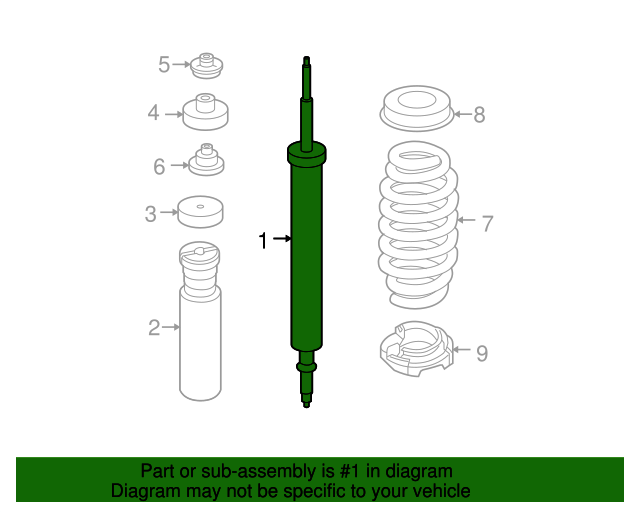 5
4
6
3
2
1
8
7
9

Part or sub-assembly is #1 in diagram
Diagram may not be specific to your vehicle