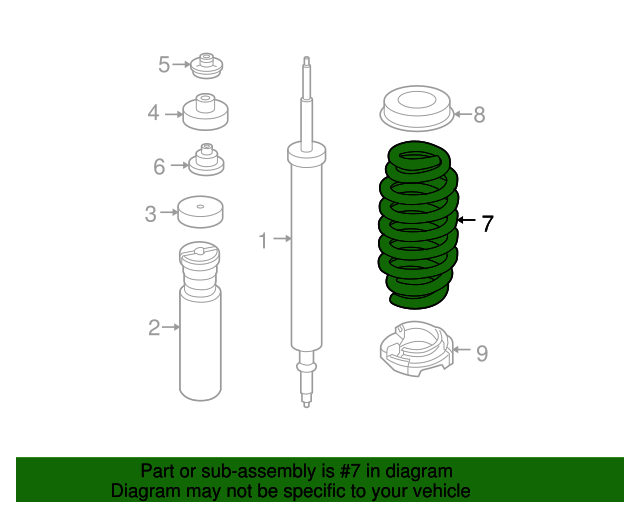 5
4
6
3
2
1
8
7
9

Part or sub-assembly is #7 in diagram
Diagram may not be specific to your vehicle