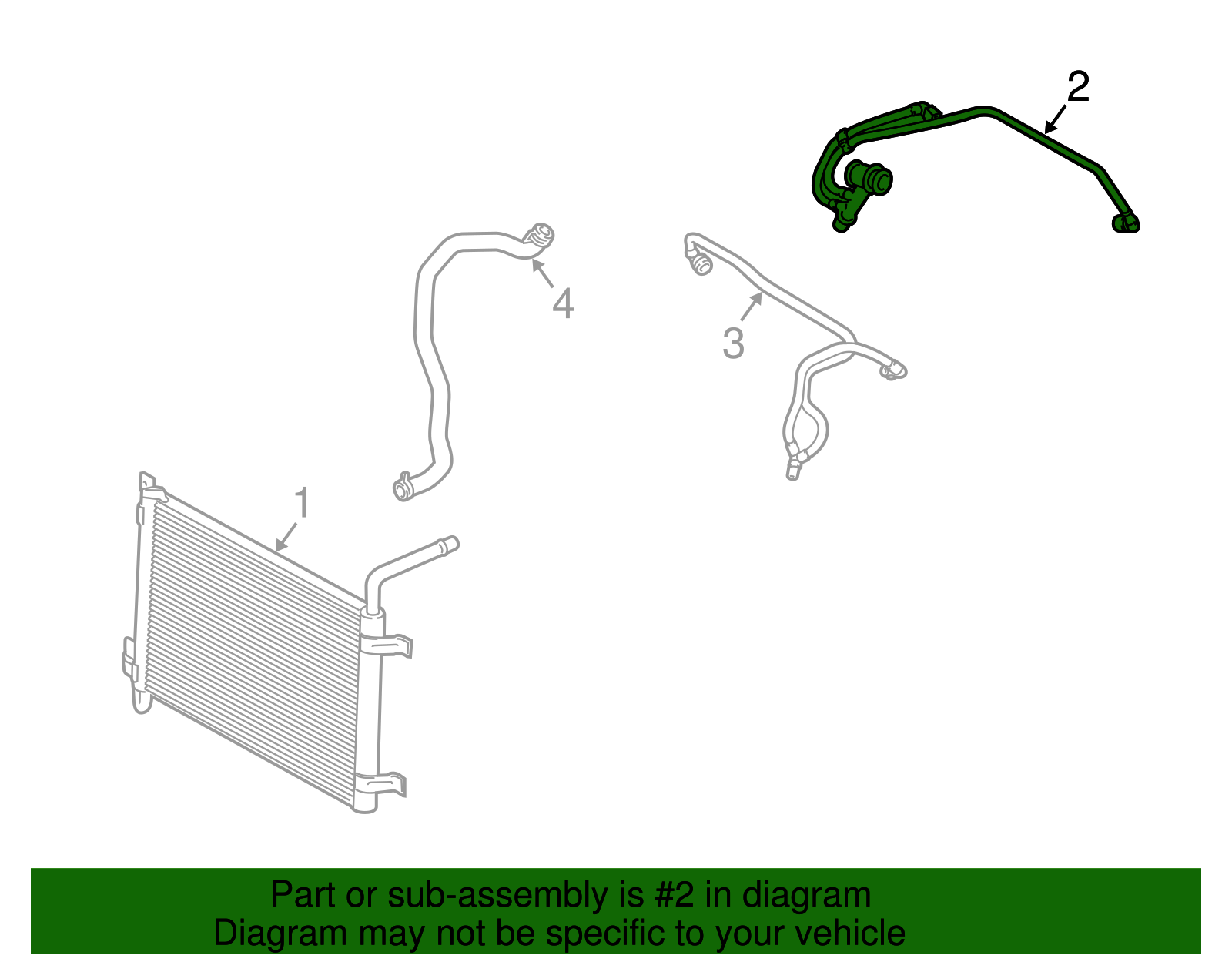 2

4

3

1

Part or sub-assembly is #2 in diagram
Diagram may not be specific to your vehicle