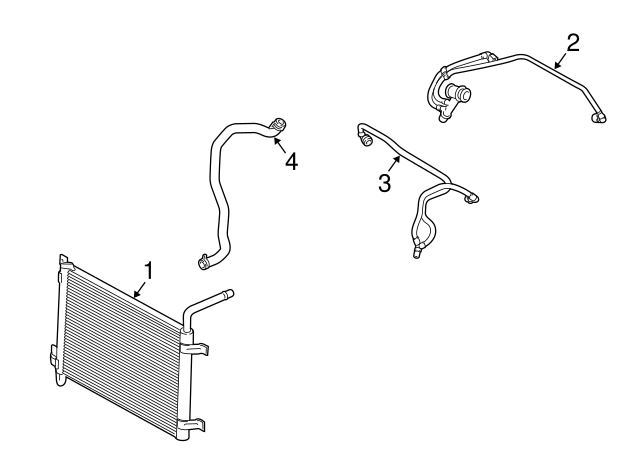 2
4
3
1