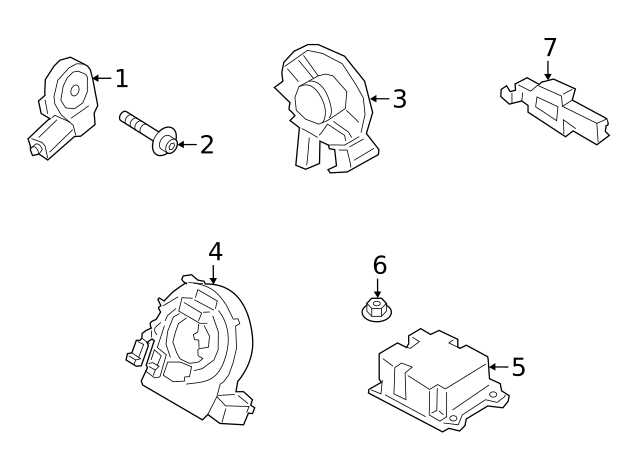 1
2
3
7
4
6
5