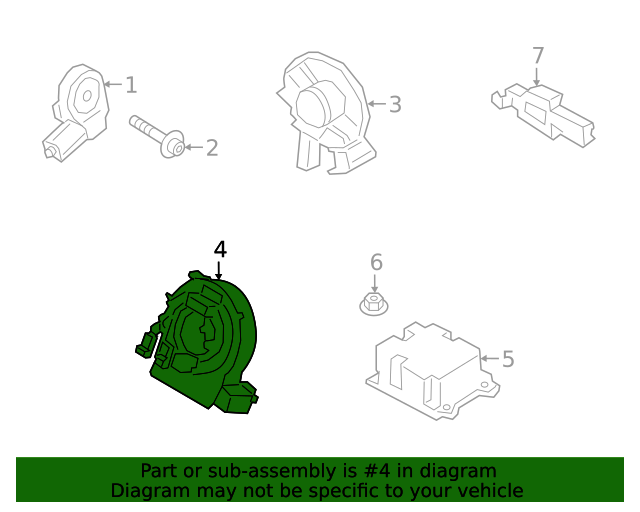 1
2
3
7
4
6
5

Part or sub-assembly is #4 in diagram
Diagram may not be specific to your vehicle