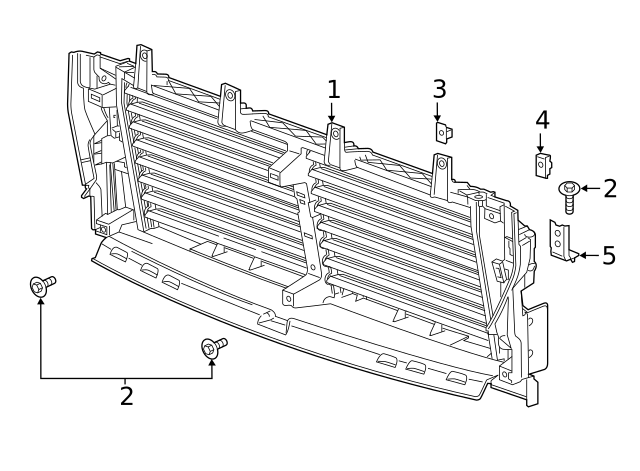 1
3
4
2
5
2