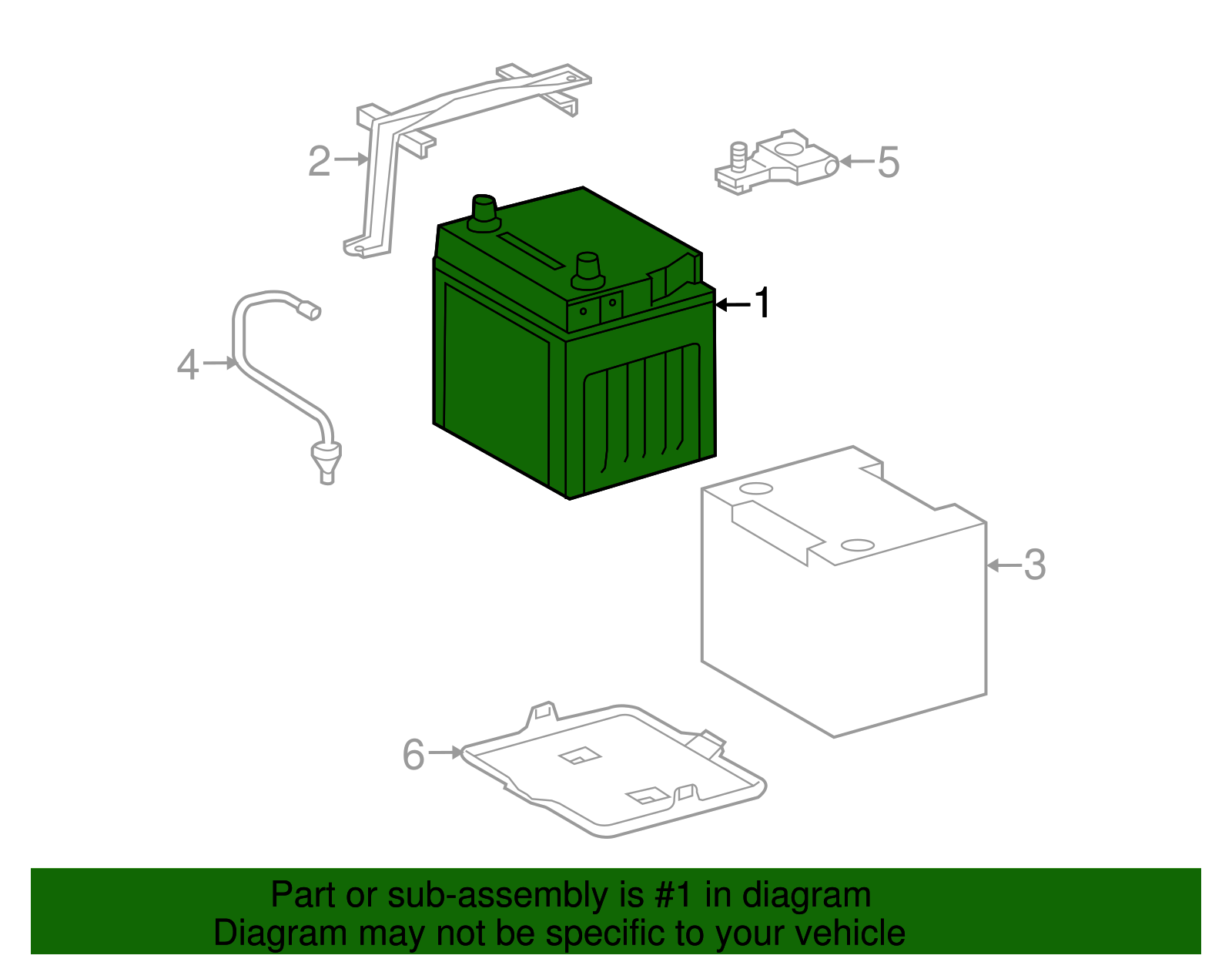 2
5
1
4
3
6

Part or sub-assembly is #1 in diagram
Diagram may not be specific to your vehicle