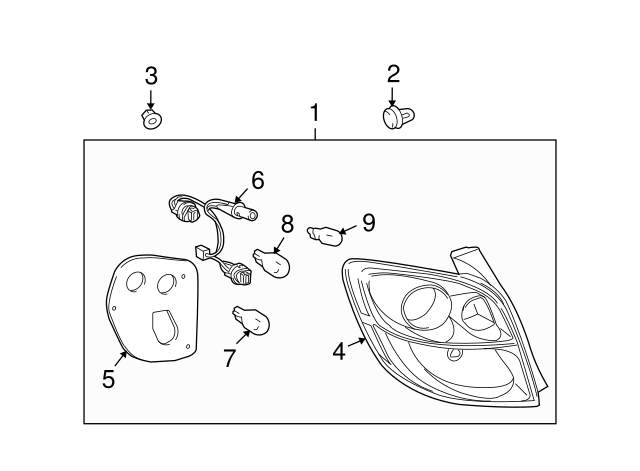 3
2
1
6
8
9
5
7
4