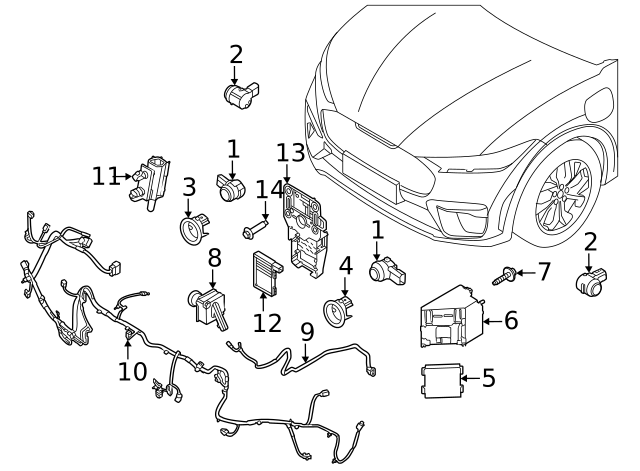 2
1
13
11
3
14
1
2
8
4
7
12
6
9
10
5