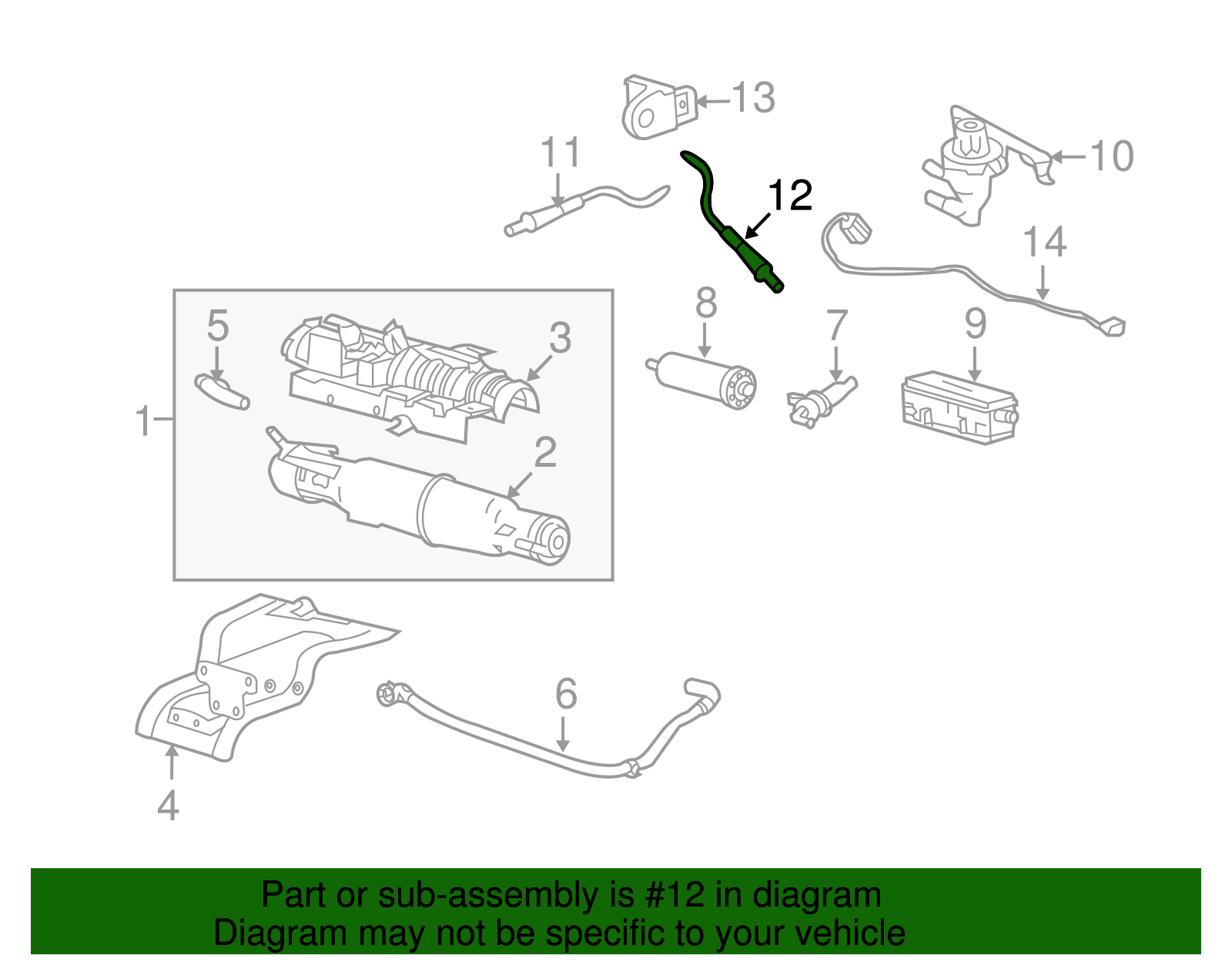 13

11

10

12

14

5

3

8

7

9

1

2

6

4

Part or sub-assembly is #12 in diagram
Diagram may not be specific to your vehicle