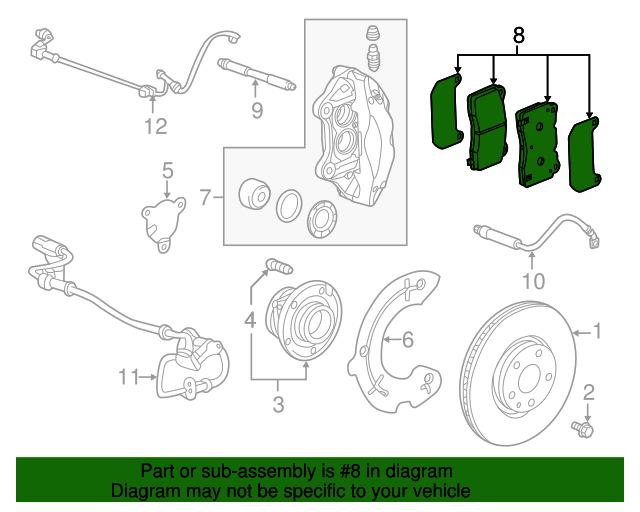 8

9

12

5

7

10

4

6

1

11

3

2

Part or sub-assembly is #8 in diagram
Diagram may not be specific to your vehicle