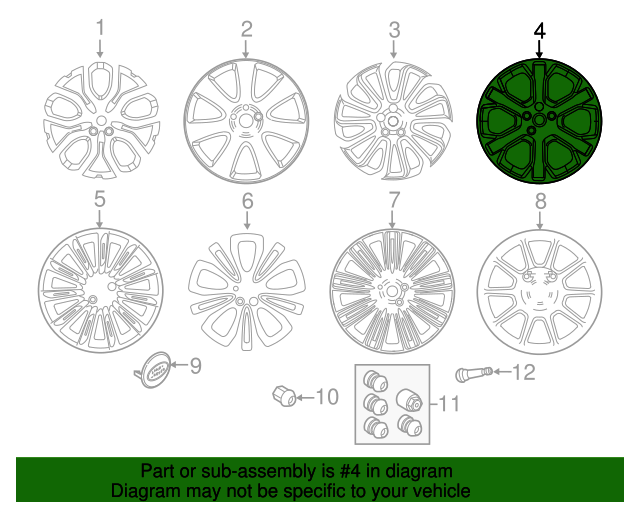 1
2
3
4
5
6
7
8
9
10
11
12

Part or sub-assembly is #4 in diagram
Diagram may not be specific to your vehicle