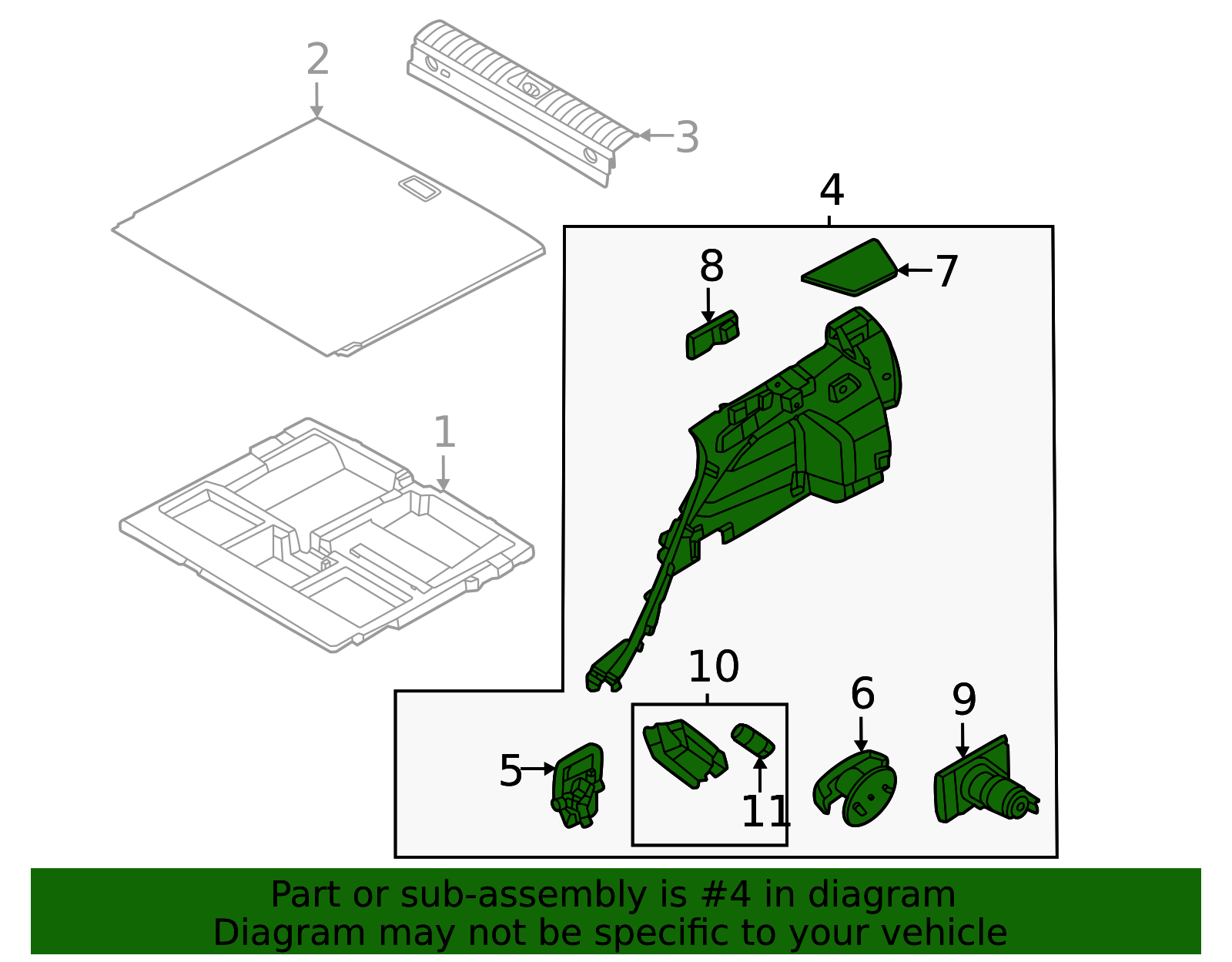 2

3

4

8

7

1

10

6

9

5

11

Part or sub-assembly is #4 in diagram
Diagram may not be specific to your vehicle