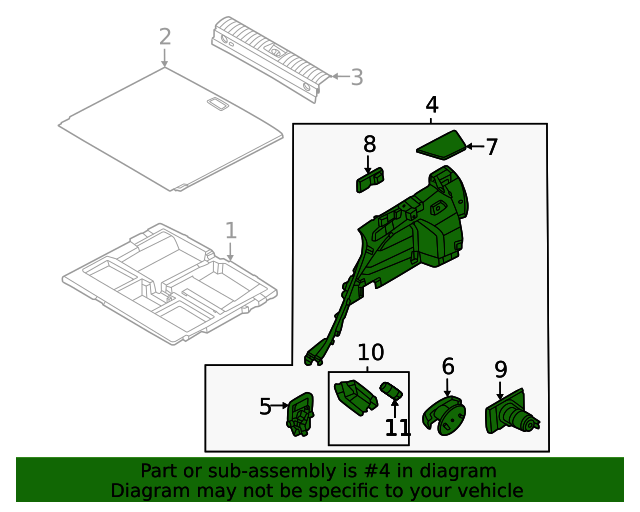 2
3
4
8
7
1
10
6
9
5
11

Part or sub-assembly is #4 in diagram
Diagram may not be specific to your vehicle