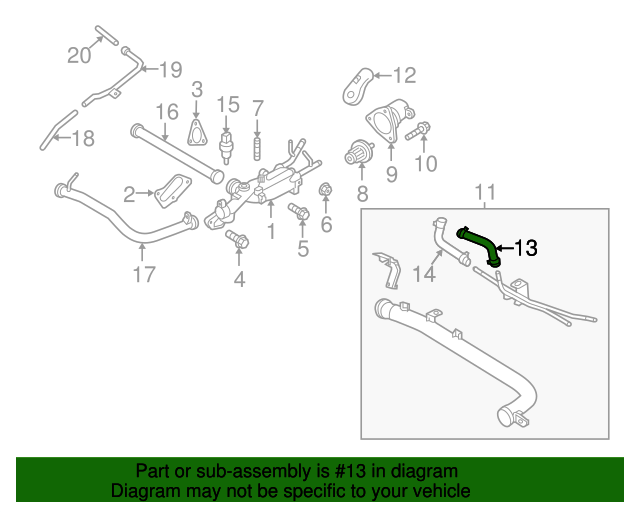 20
19
3
15
7
16
18
12
9
10
8
2
1
6
5
4
17
11
13
14

Part or sub-assembly is #13 in diagram
Diagram may not be specific to your vehicle