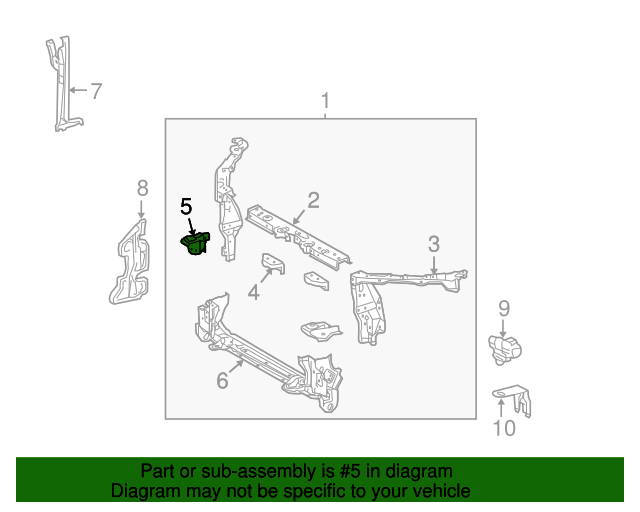 7
1
8
5
2
3
4
9
6
10

Part or sub-assembly is #5 in diagram
Diagram may not be specific to your vehicle