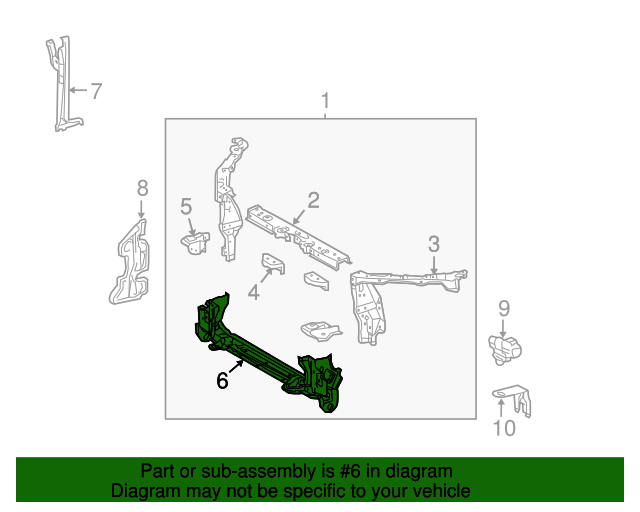 7
1
8
5
2
3
4
9
6
10

Part or sub-assembly is #6 in diagram
Diagram may not be specific to your vehicle