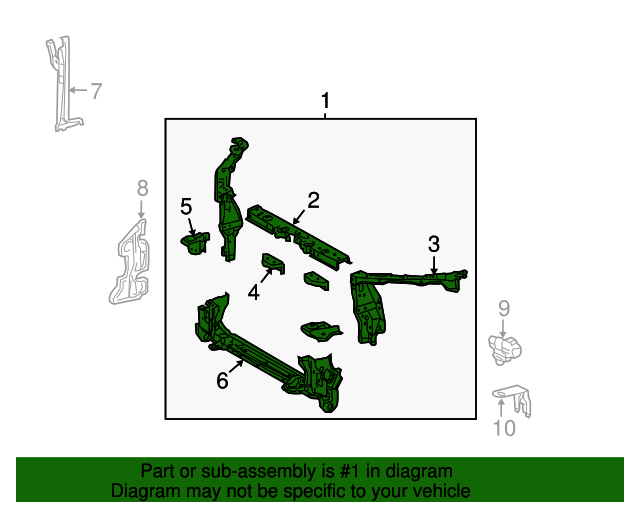 7

1

8

5

2

3

4

9

6

10

Part or sub-assembly is #1 in diagram
Diagram may not be specific to your vehicle