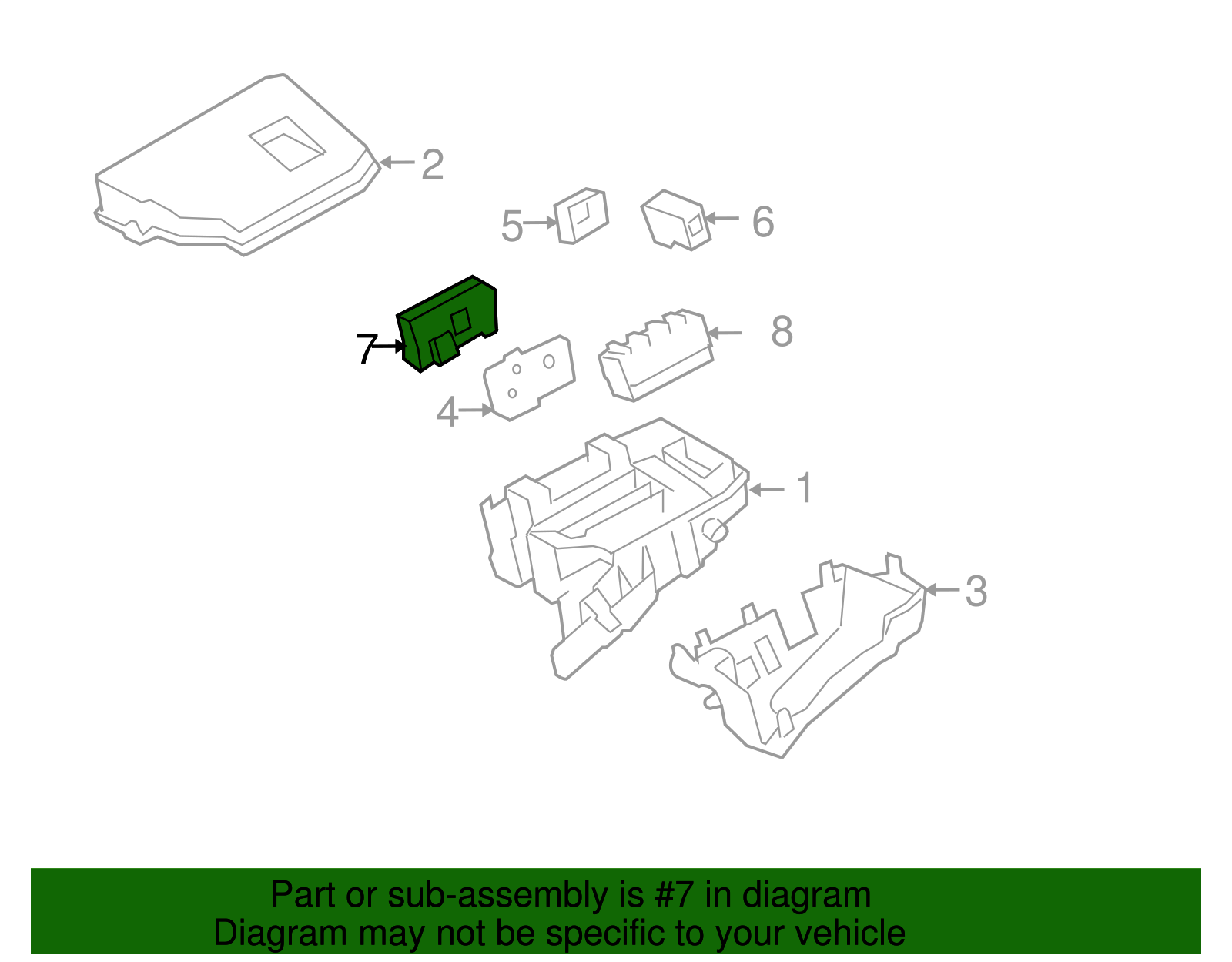 2
5
6
7
8
4
1
3

Part or sub-assembly is #7 in diagram
Diagram may not be specific to your vehicle