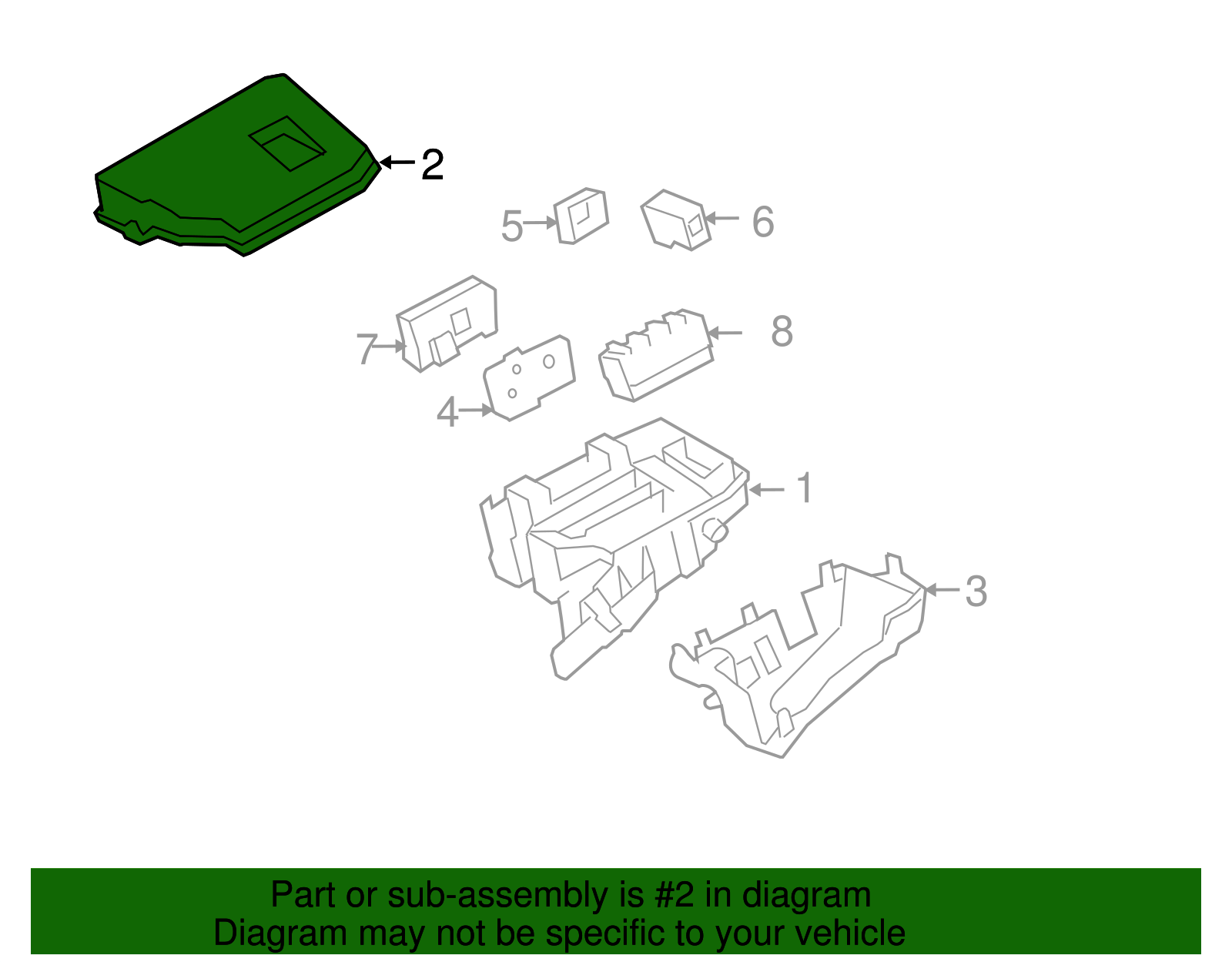 2
5
6
7
8
4
1
3

Part or sub-assembly is #2 in diagram
Diagram may not be specific to your vehicle