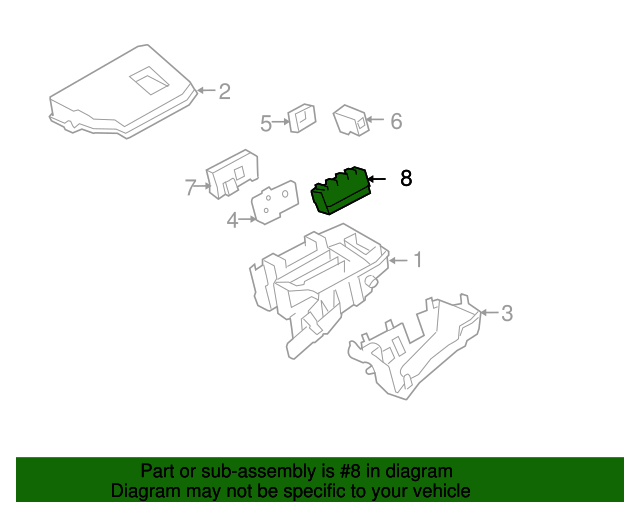 2
5
6
7
8
4
1
3

Part or sub-assembly is #8 in diagram
Diagram may not be specific to your vehicle