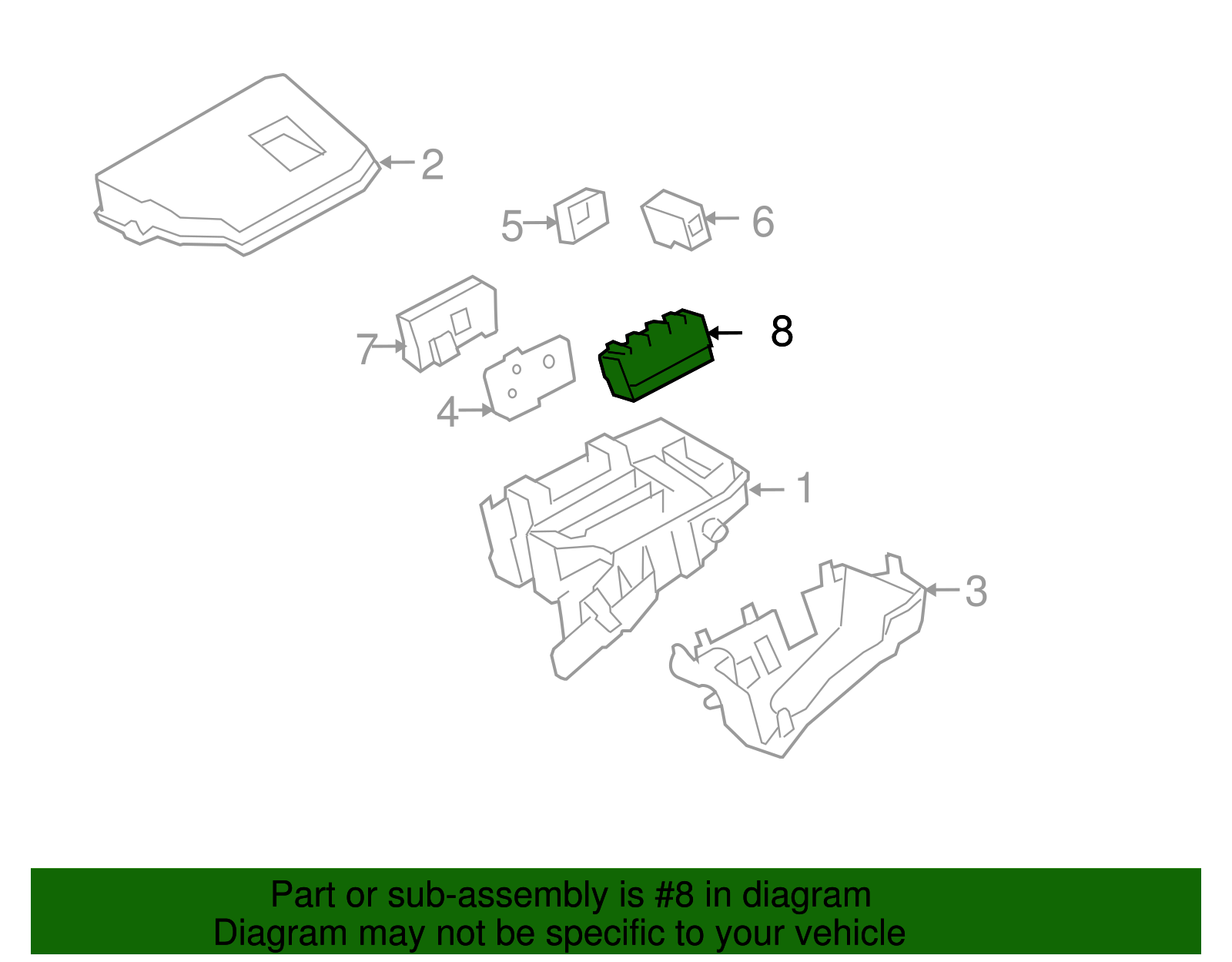 2

5

6

7

8

4

1

3

Part or sub-assembly is #8 in diagram
Diagram may not be specific to your vehicle