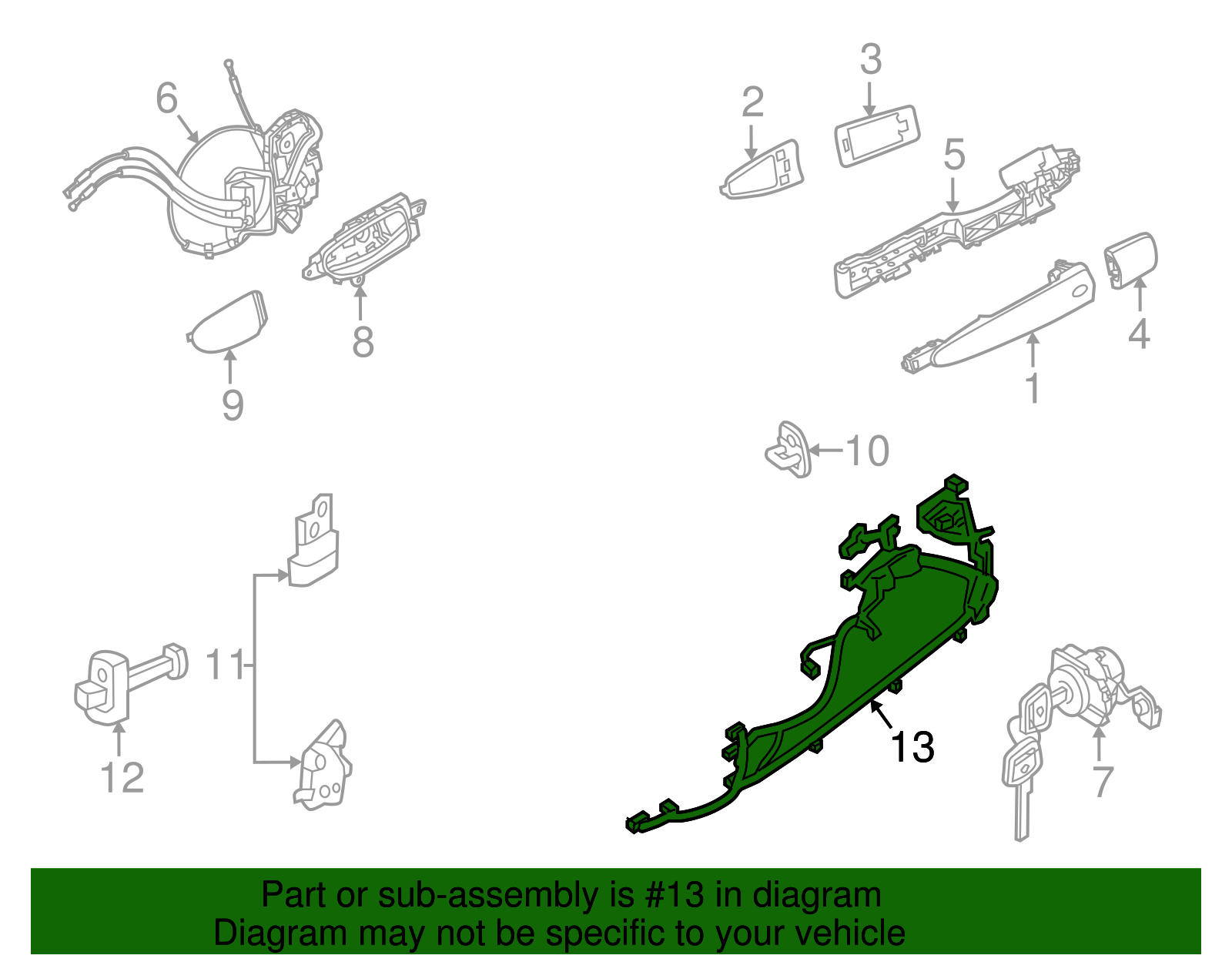 6
2
3
5
8
9
4
1
10
11
12
13
7

Part or sub-assembly is #13 in diagram
Diagram may not be specific to your vehicle