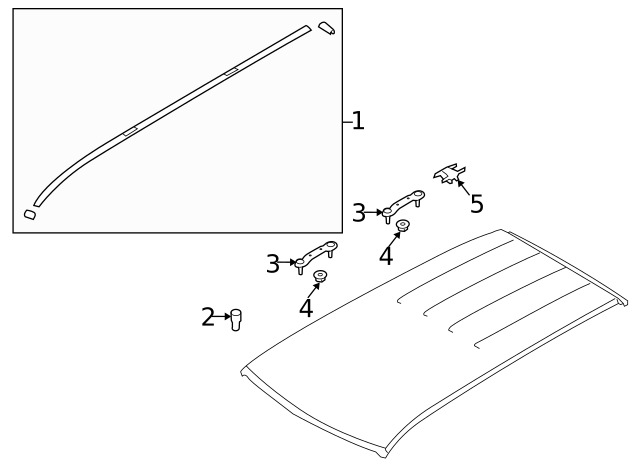 1
5
3
4
3
4
2