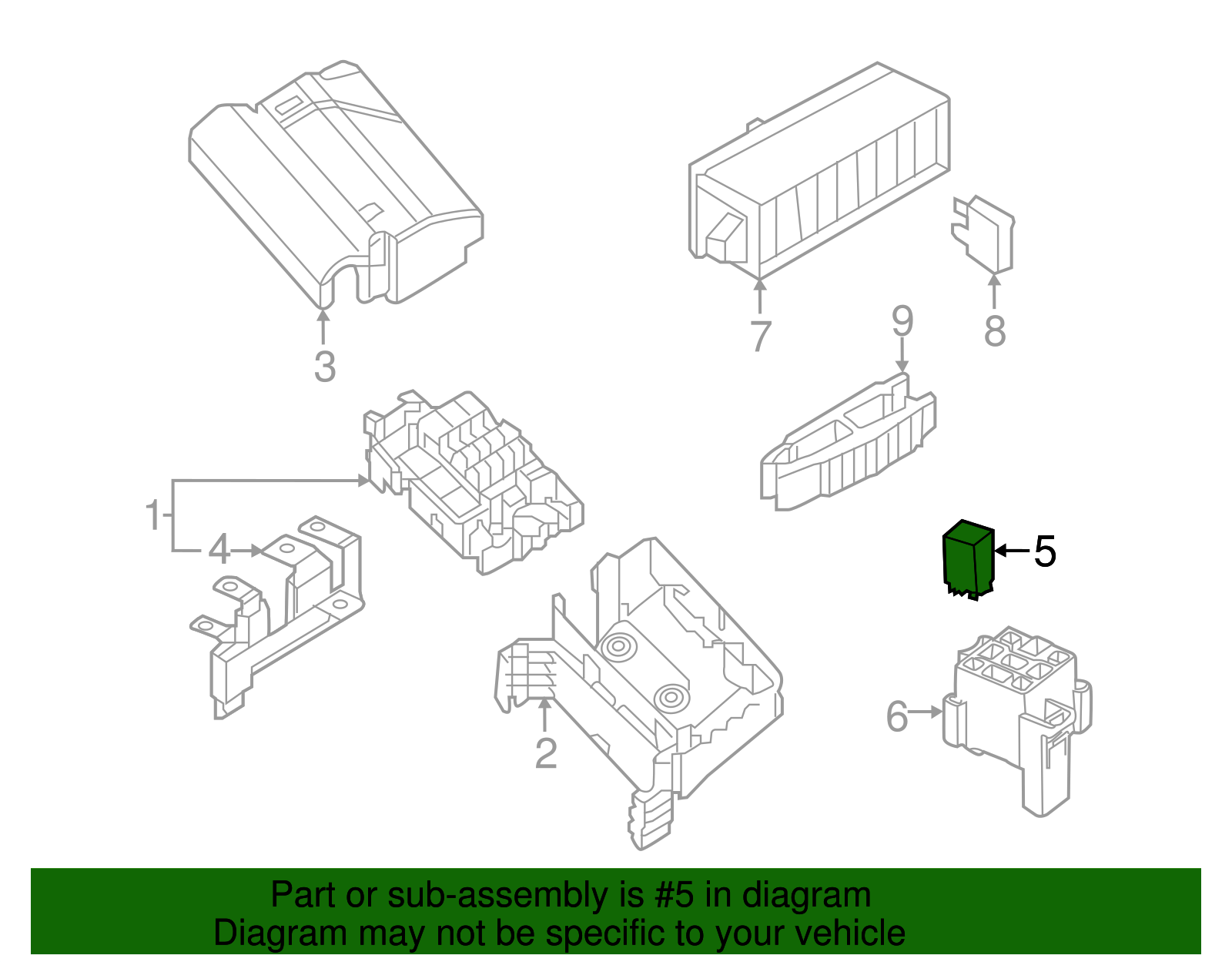 3

7

8

9

1

4

5

2

6

Part or sub-assembly is #5 in diagram
Diagram may not be specific to your vehicle