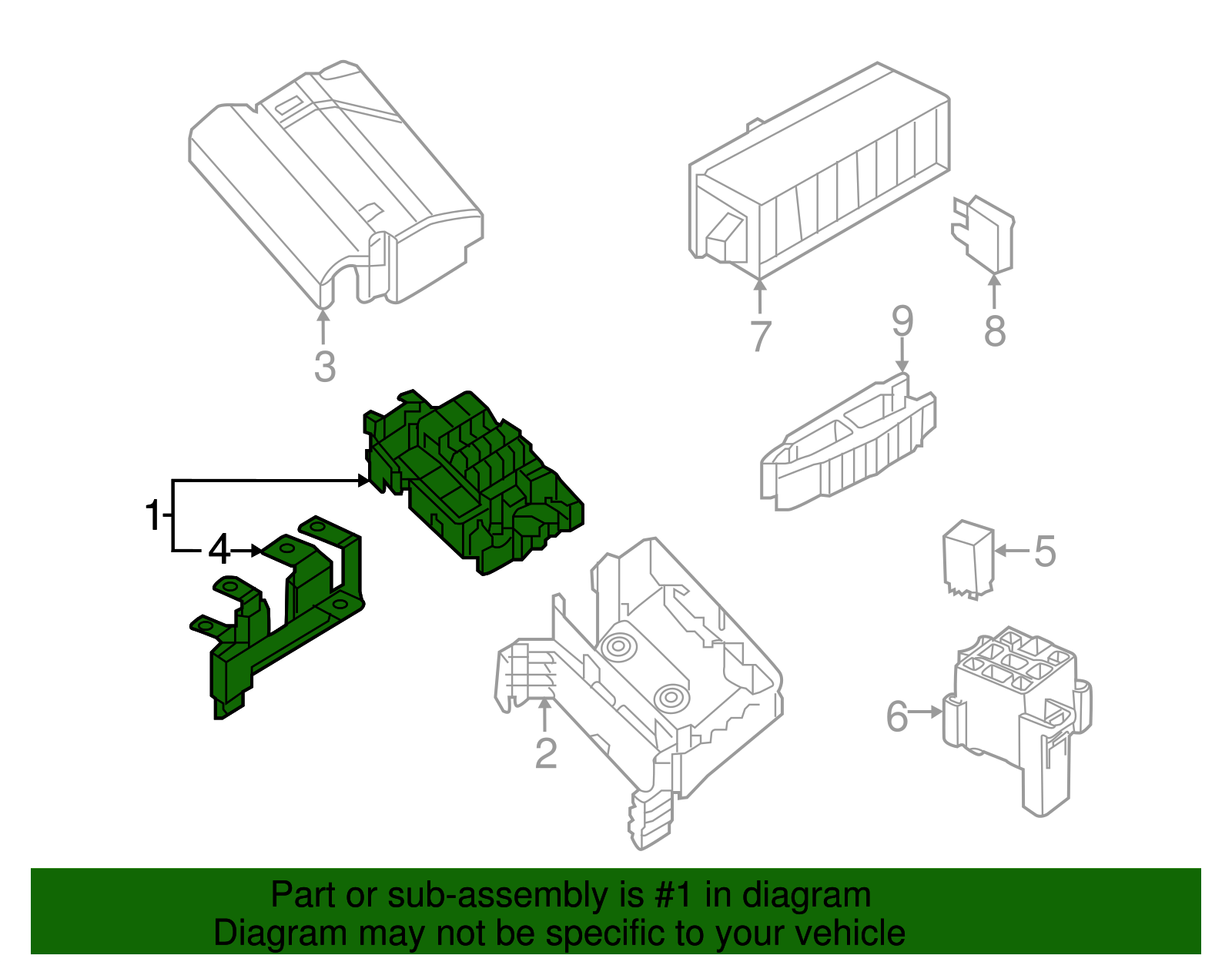 3

7

8

9

1

4

5

2

6

Part or sub-assembly is #1 in diagram
Diagram may not be specific to your vehicle