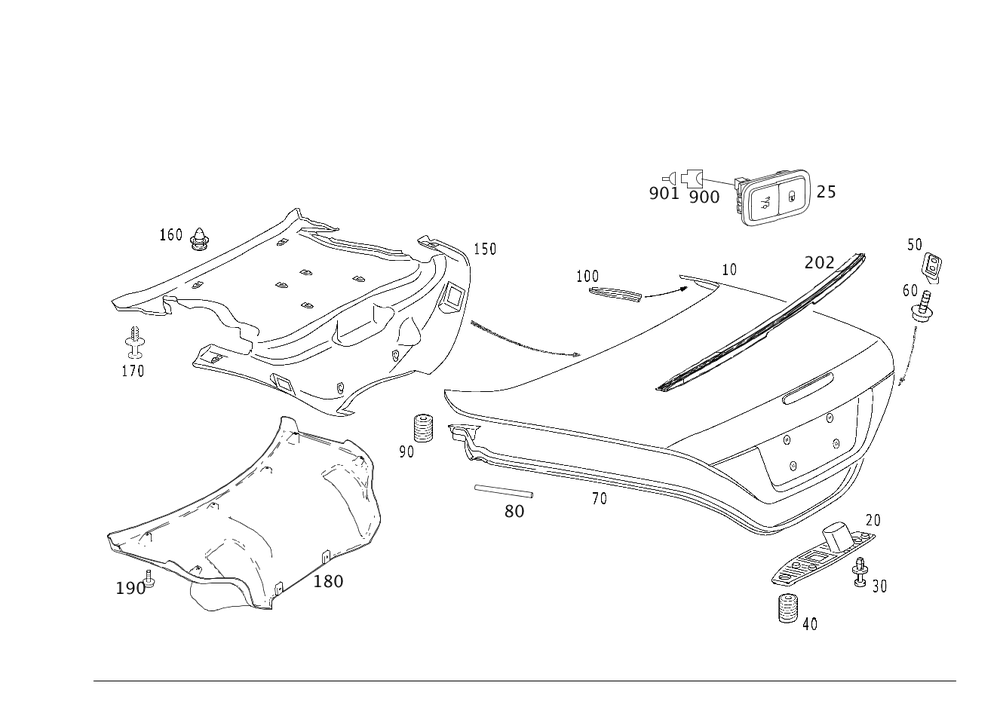 901 900 25

160

150

100

10

202

50

60

170

90

80

70

20

190

180

30

40