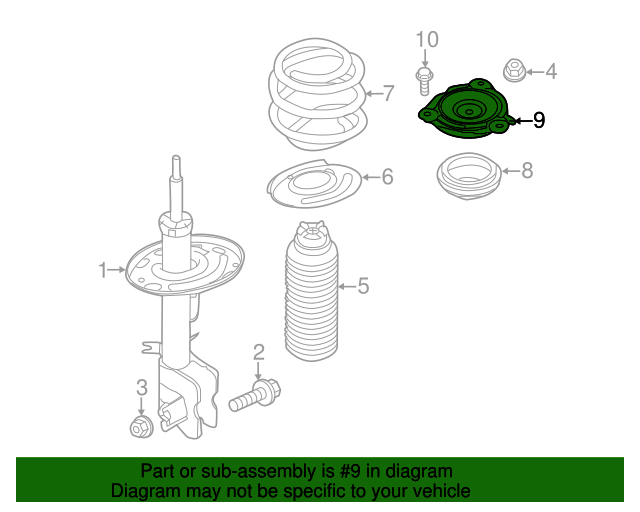 10
4
7
9
6
8
1
5
2
3
Part or sub-assembly is #9 in diagram
Diagram may not be specific to your vehicle