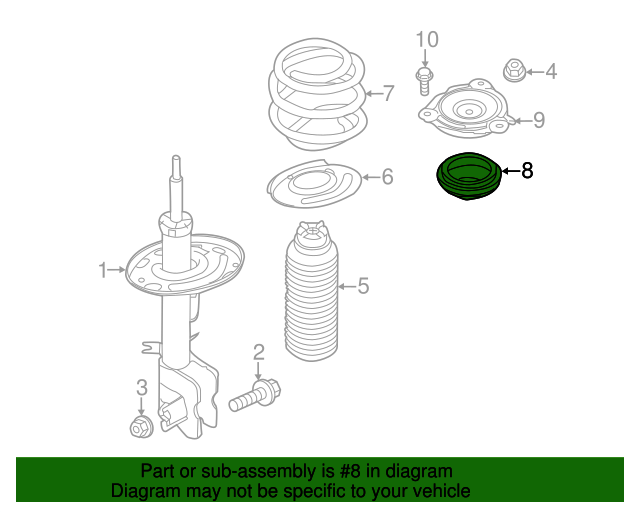 10
4
7
9
8
6
1
5
2
3

Part or sub-assembly is #8 in diagram
Diagram may not be specific to your vehicle